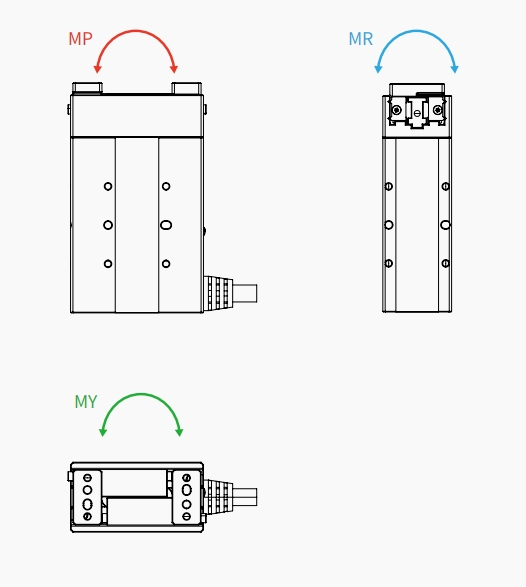 MP

MR

MY